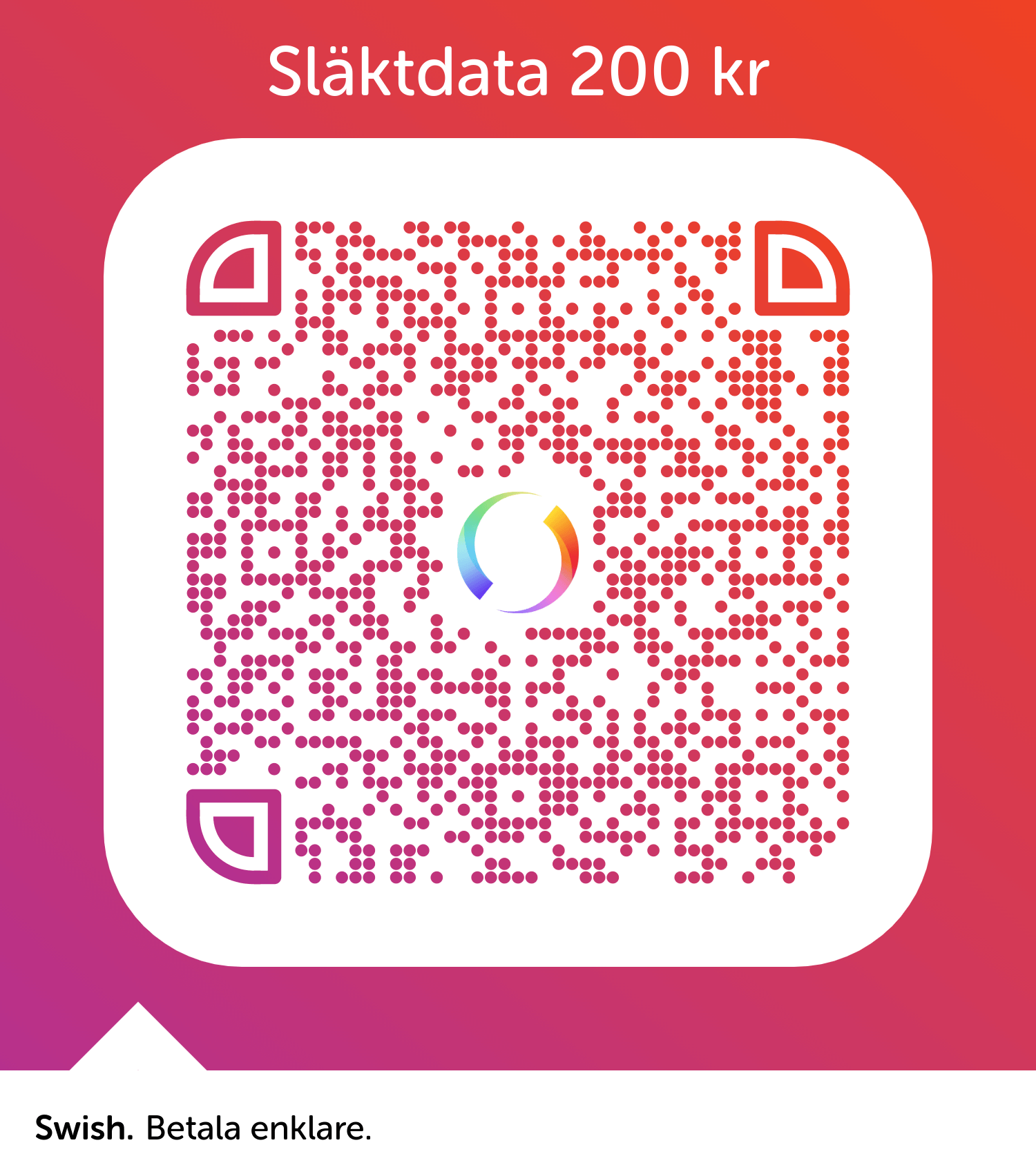 Släktdata 200 kr

Swish. Betala enklare.