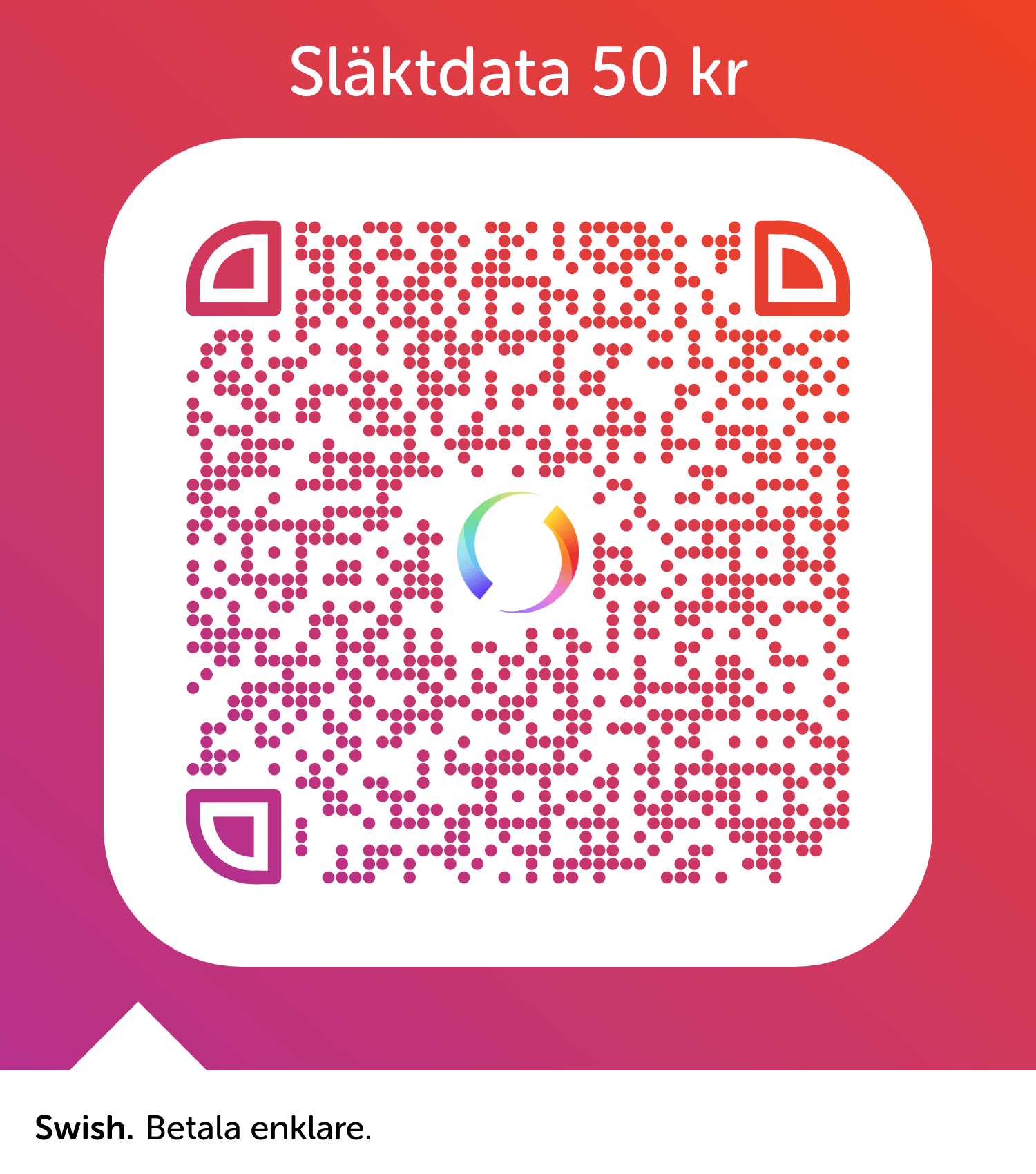 Släktdata 50 kr

Swish. Betala enklare.